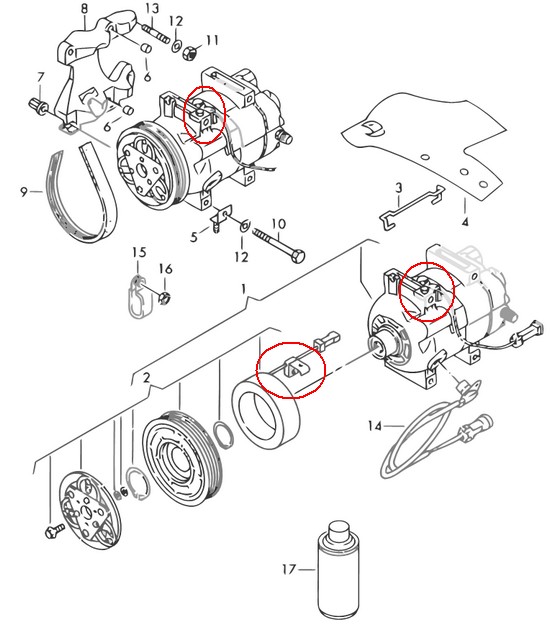 8
13
12
11
7
6
6
9
5
12
10
3
4
15
16
1
2
14
17